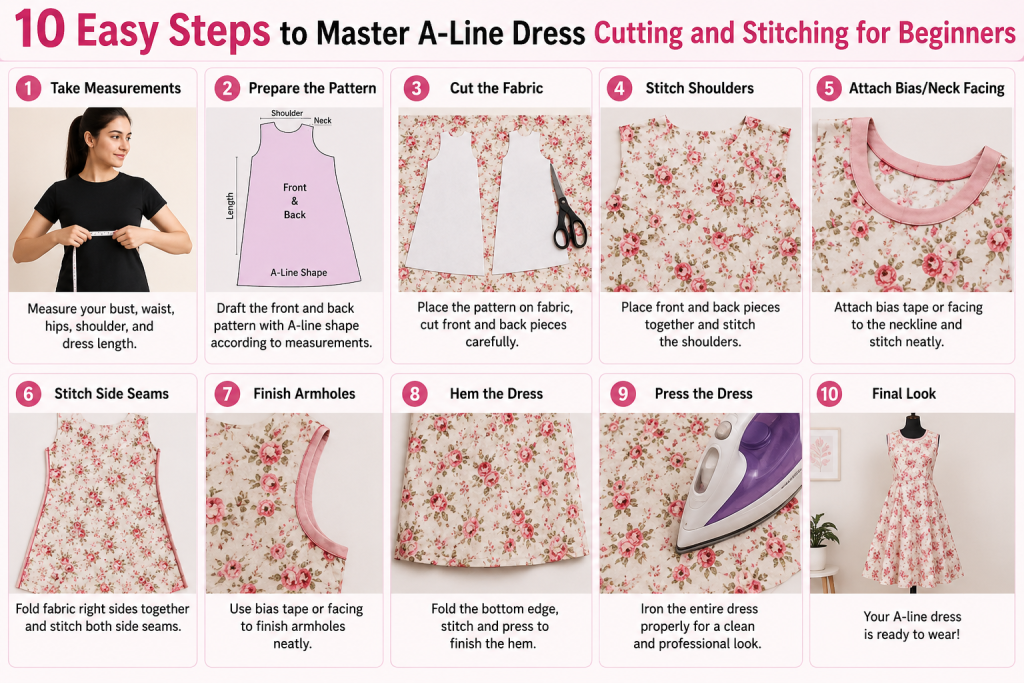 10 Easy Steps to Master A-Line Dress Cutting and Stitching for Beginners

1 Take Measurements

Measure your bust, waist, hips, shoulder, and dress length.

2 Prepare the Pattern

Shoulder
Neck
Length
Front & Back
A-Line Shape

Draft the front and back pattern with A-line shape according to measurements.

3 Cut the Fabric

Place the pattern on fabric, cut front and back pieces carefully.

4 Stitch Shoulders

Place front and back pieces together and stitch the shoulders.

5 Attach Bias/Neck Facing

Attach bias tape or facing to the neckline and stitch neatly.

6 Stitch Side Seams

Fold fabric right sides together and stitch both side seams.

7 Finish Armholes

Use bias tape or facing to finish armholes neatly.

8 Hem the Dress

Fold the bottom edge, stitch and press to finish the hem.

9 Press the Dress

Iron the entire dress properly for a clean and professional look.

10 Final Look

Your A-line dress is ready to wear!